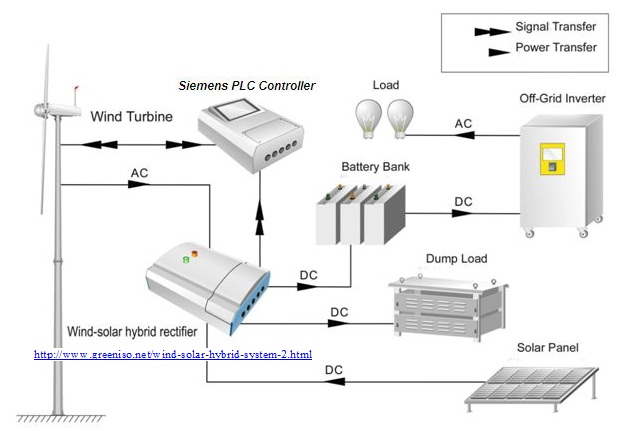 Signal Transfer
Power Transfer

Siemens PLC Controller

Load

Off-Grid Inverter

Wind Turbine

AC

AC

Battery Bank

DC

Dump Load

DC

DC

Wind-solar hybrid rectifier

http://www.greeniso.net/wind-solar-hybrid-system-2.html

Solar Panel

DC